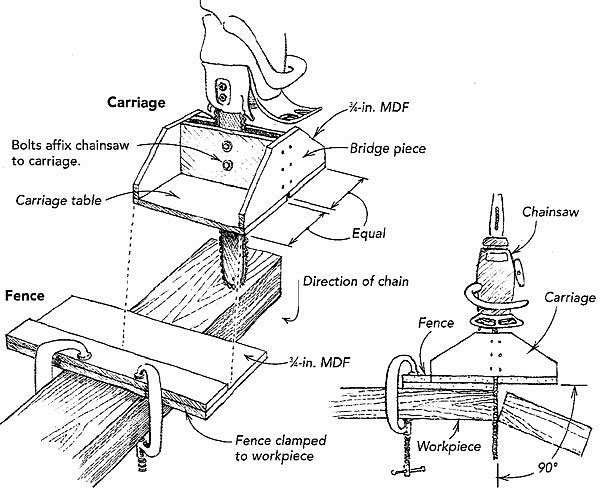 Carriage

¾-in. MDF

Bolts affix chainsaw to carriage.

Bridge piece

Carriage table

Equal

Direction of chain

Fence

¾-in. MDF

Fence clamped to workpiece

Chainsaw

Carriage

Fence

Workpiece

90°