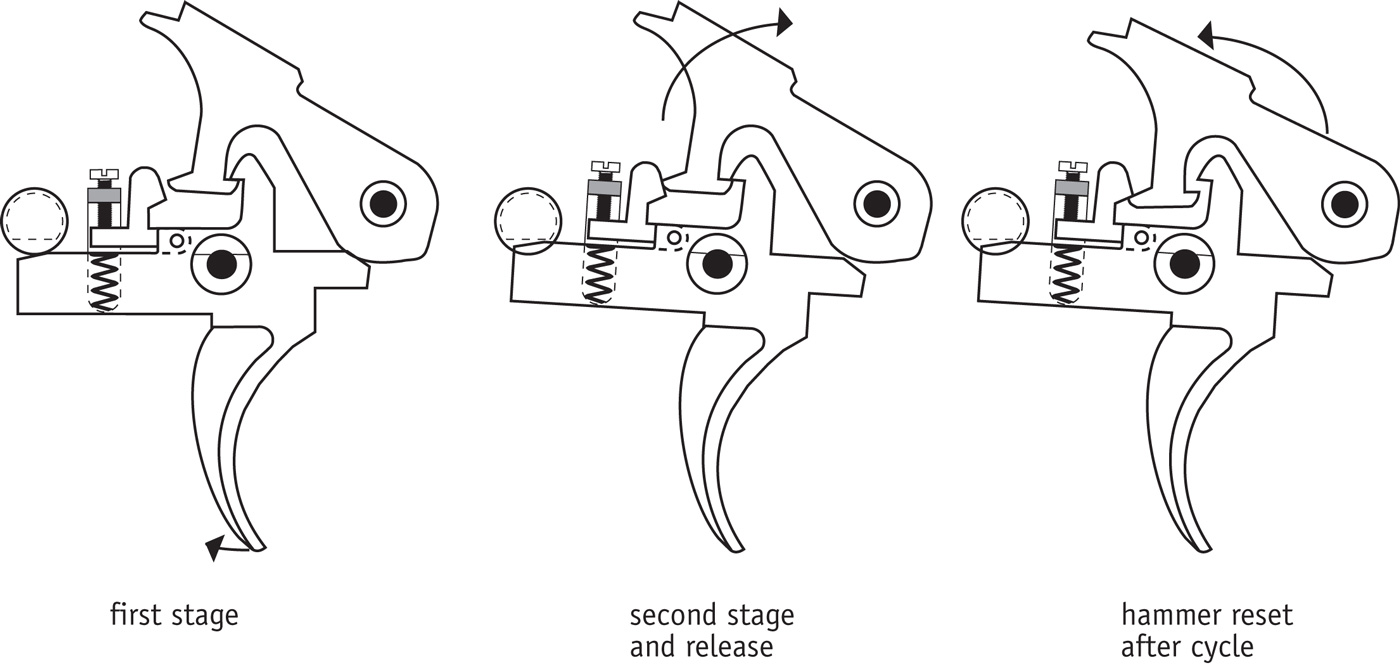 first stage

second stage
and release

hammer reset
after cycle