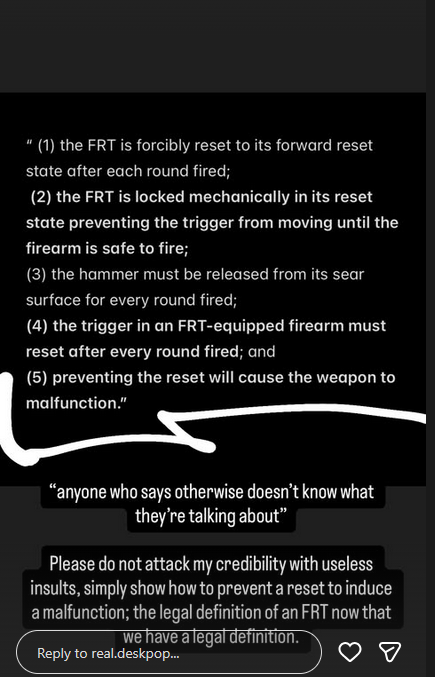 " (1) the FRT is forcibly reset to its forward reset state after each round fired;
(2) the FRT is locked mechanically in its reset state preventing the trigger from moving until the firearm is safe to fire;
(3) the hammer must be released from its sear surface for every round fired;
(4) the trigger in an FRT-equipped firearm must reset after every round fired; and
(5) preventing the reset will cause the weapon to malfunction."

"anyone who says otherwise doesn't know what they're talking about"

Please do not attack my credibility with useless insults, simply show how to prevent a reset to induce a malfunction; the legal definition of an FRT now that we have a legal definition.

Reply to real.deskpop...