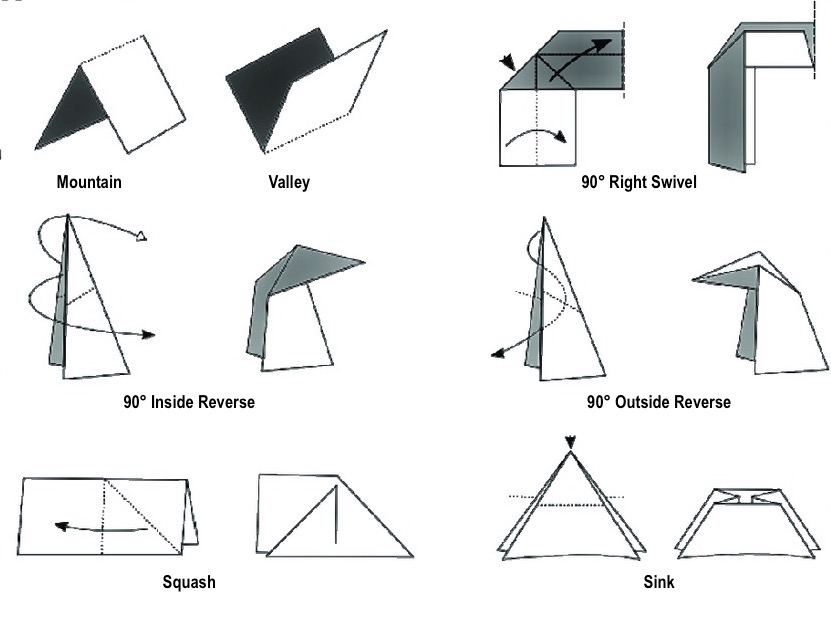 Mountain

Valley

90° Right Swivel

90° Inside Reverse

90° Outside Reverse

Squash

Sink