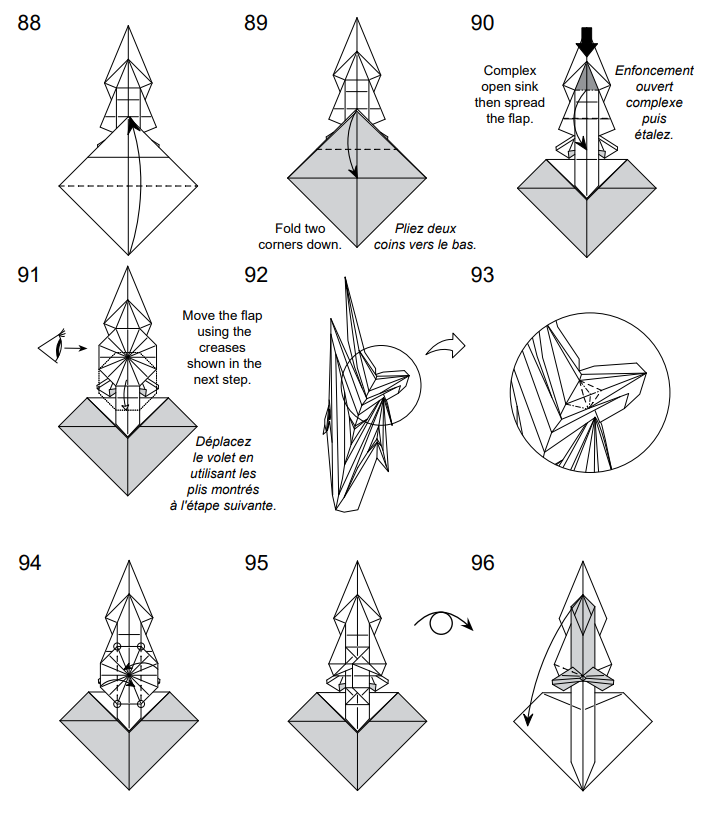 88

89

Fold two corners down.

Pliez deux coins vers le bas.

90

Complex open sink then spread the flap.

Enfoncement ouvert complexe puis étalez.

91

Move the flap using the creases shown in the next step.

Déplacez le volet en utilisant les plis montrés à l'étape suivante.

92

93

94

95

96