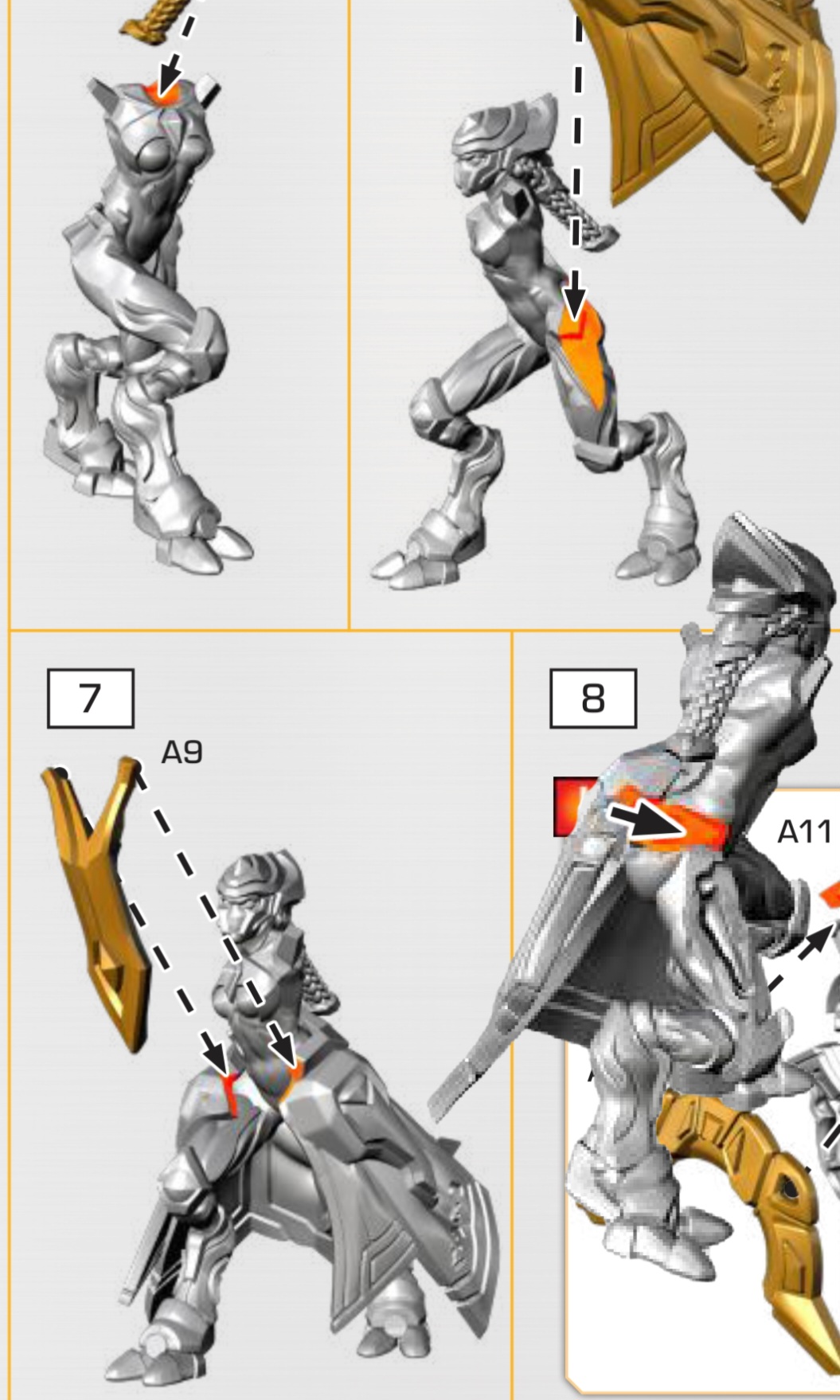 7

A9

8

A11